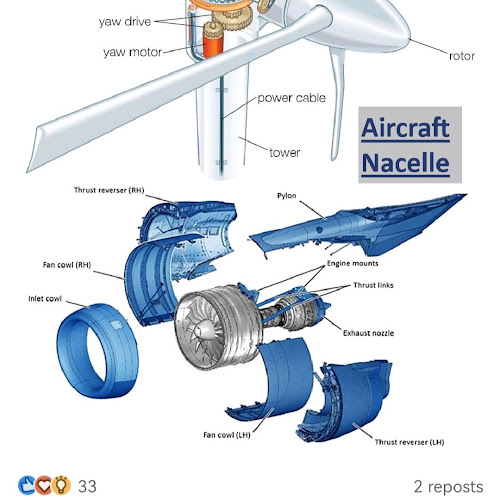 yaw drive

yaw motor

rotor

power cable

tower

Aircraft Nacelle

Thrust reverser (RH)

Pylon

Fan cowl (RH)

Engine mounts

Thrust links

Inlet cowl

Exhaust nozzle

Fan cowl (LH)

Thrust reverser (LH)

33

2 reposts